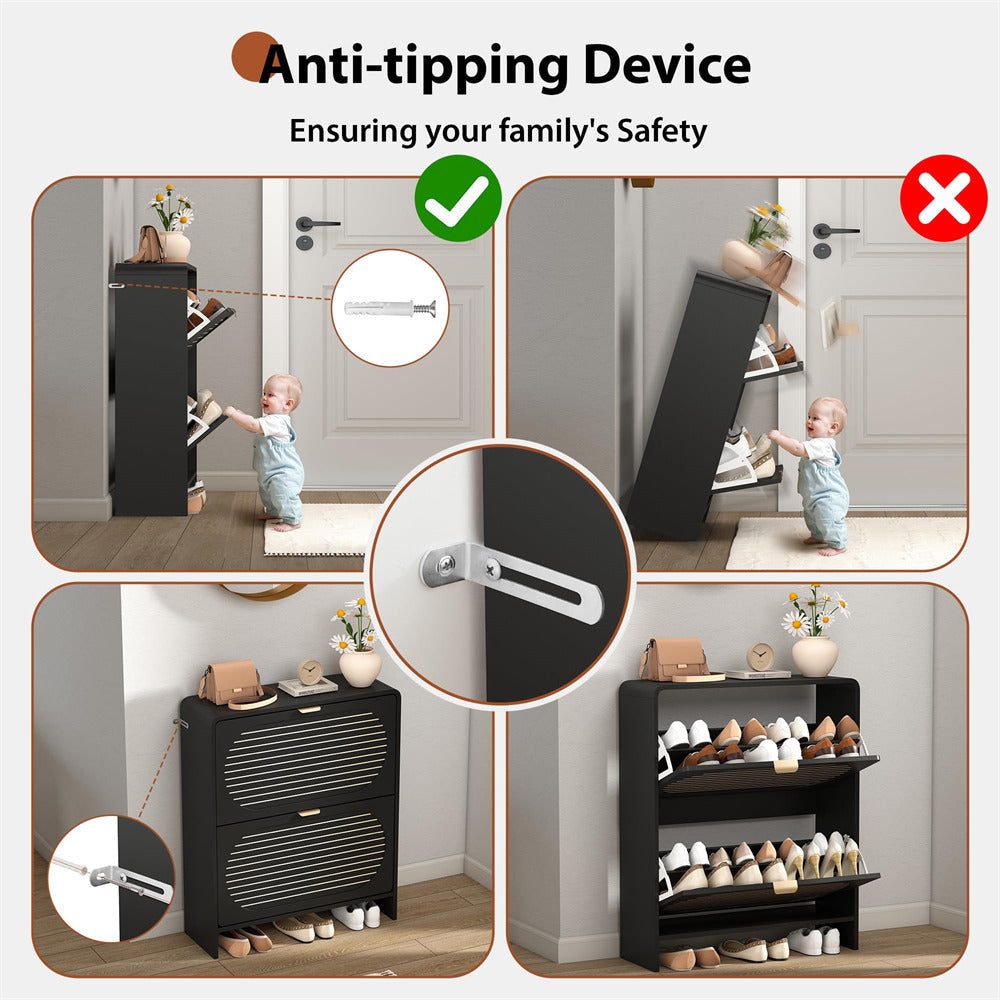 Anti-tipping Device

Ensuring your family's Safety